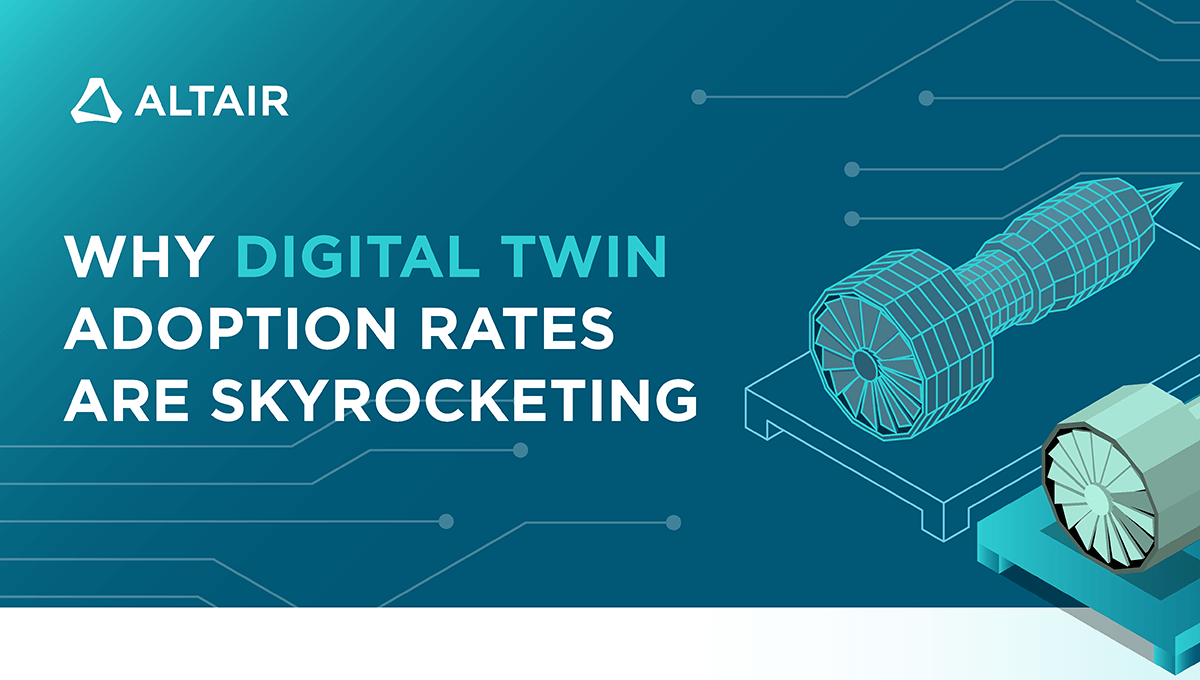 ALTAIR

WHY DIGITAL TWIN ADOPTION RATES ARE SKYROCKETING