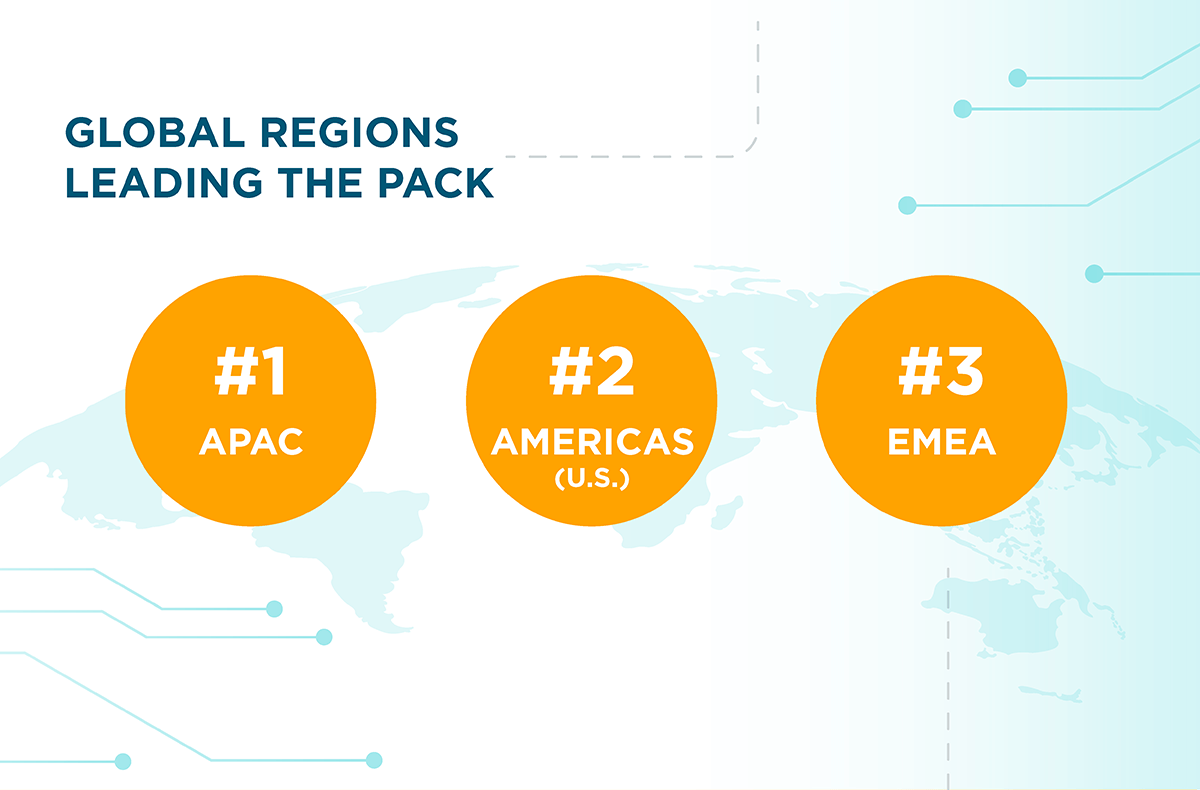 GLOBAL REGIONS LEADING THE PACK

#1
APAC

#2
AMERICAS
(U.S.)

#3
EMEA