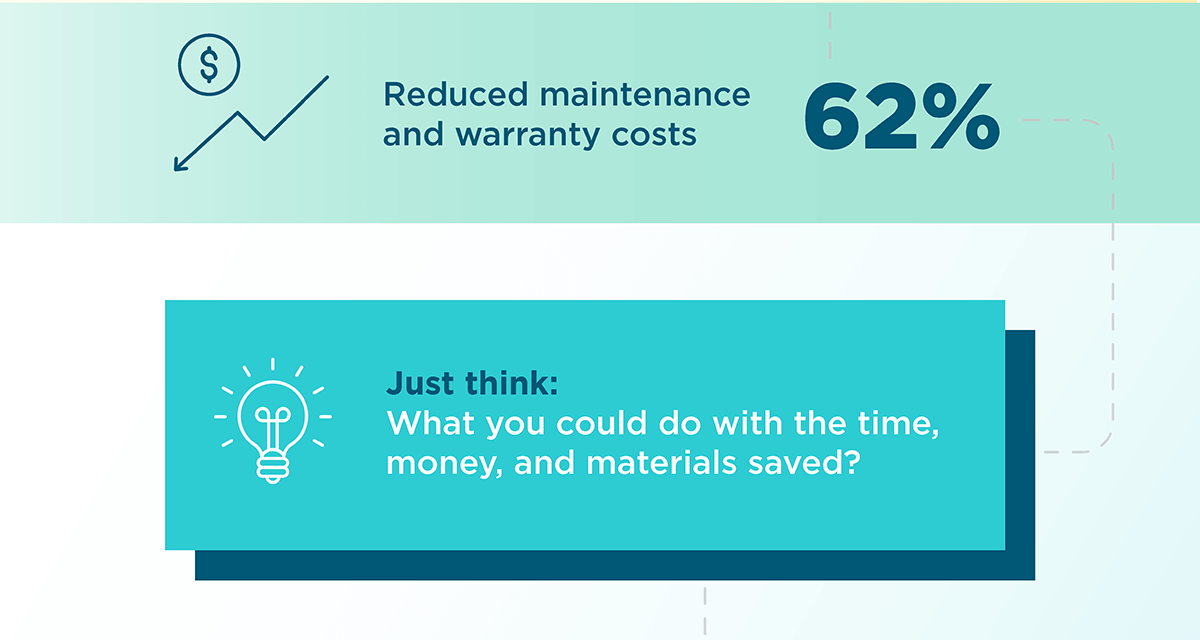 $

Reduced maintenance and warranty costs

62%

Just think:
What you could do with the time, money, and materials saved?