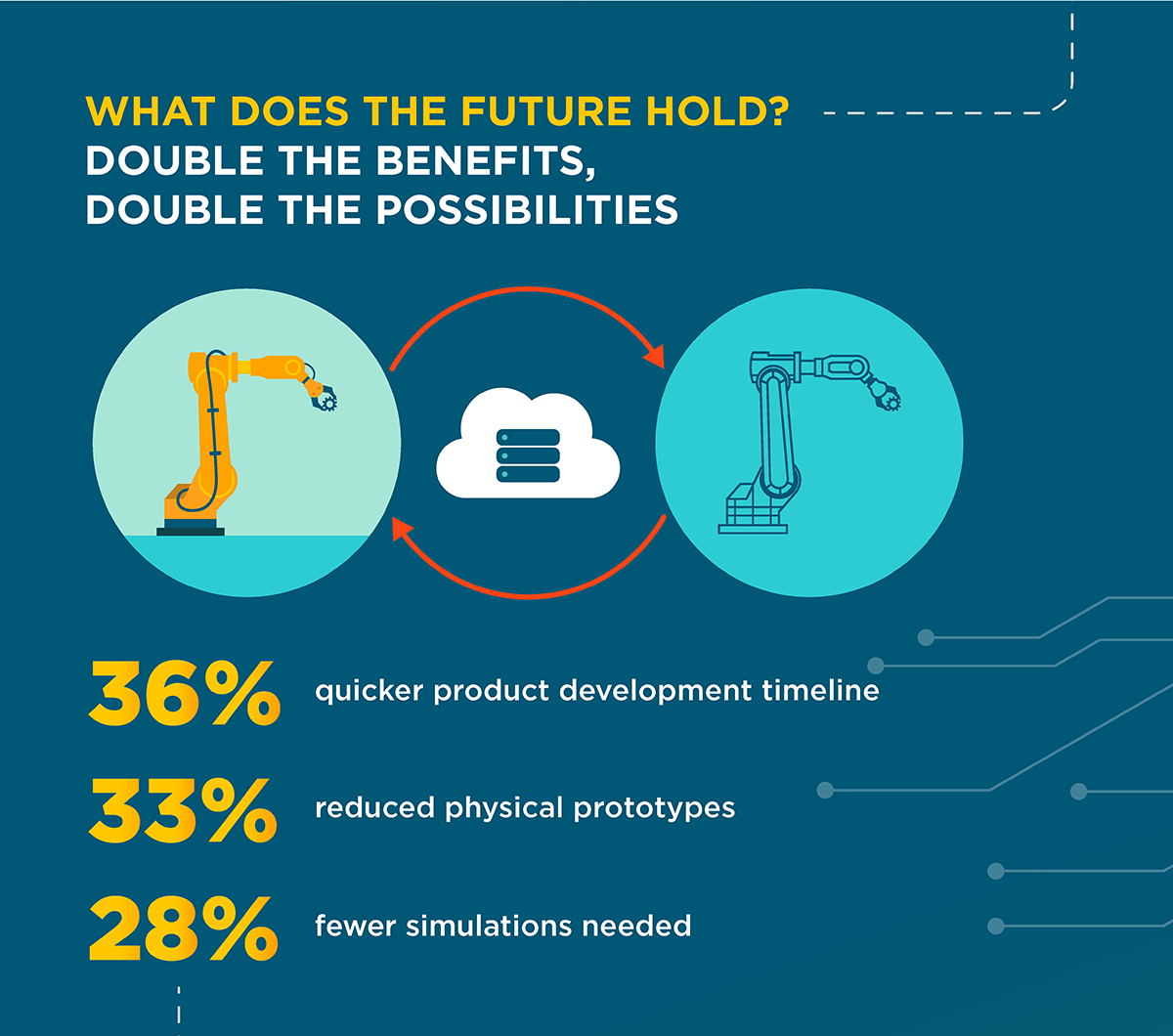 WHAT DOES THE FUTURE HOLD?
DOUBLE THE BENEFITS,
DOUBLE THE POSSIBILITIES

36% quicker product development timeline

33% reduced physical prototypes

28% fewer simulations needed